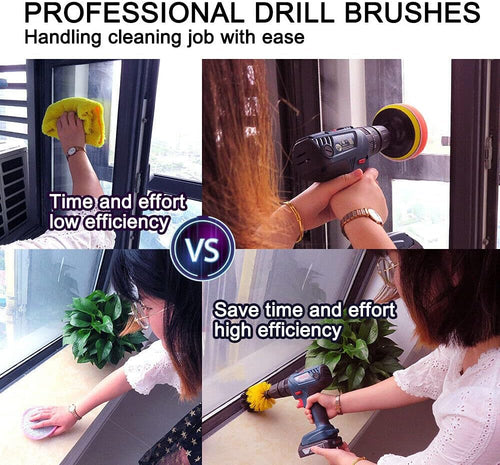 PROFESSIONAL DRILL BRUSHES
Handling cleaning job with ease

Time and effort low efficiency

VS

Save time and effort high efficiency