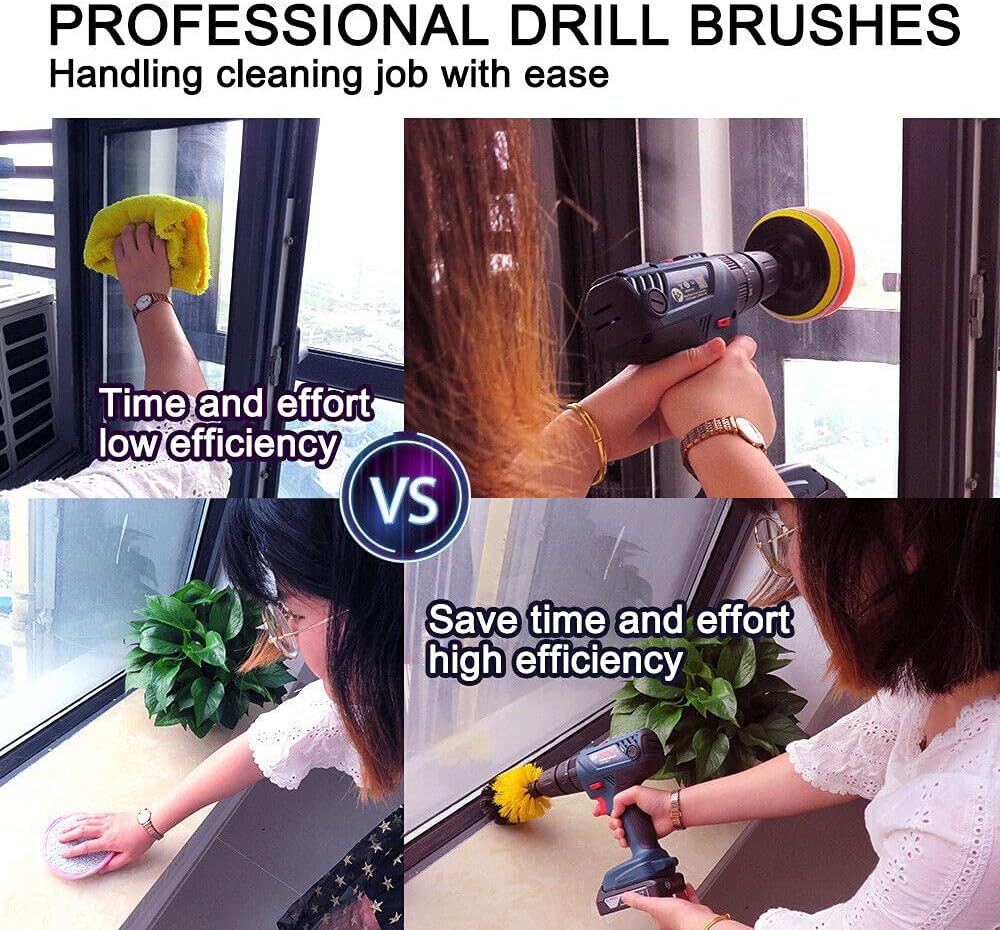 PROFESSIONAL DRILL BRUSHES
Handling cleaning job with ease

Time and effort
low efficiency

VS

Save time and effort
high efficiency