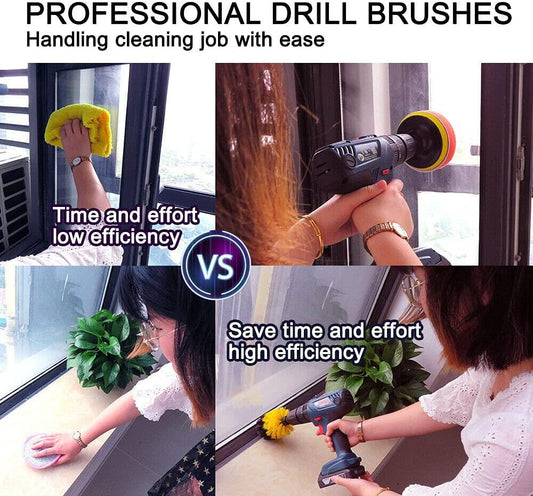 PROFESSIONAL DRILL BRUSHES
Handling cleaning job with ease

Time and effort
low efficiency

VS

Save time and effort
high efficiency